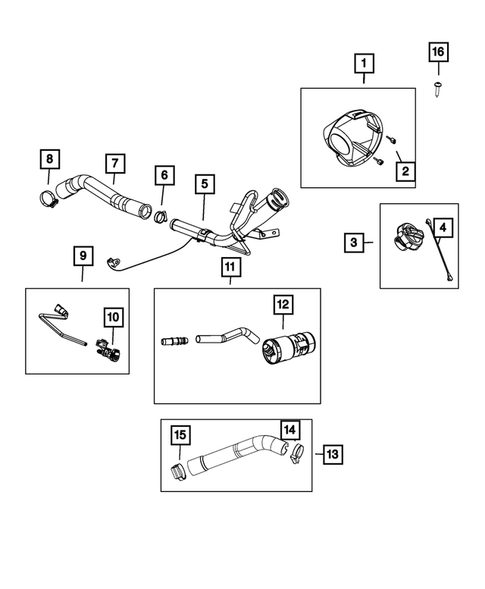 1
16
2
8
7
6
5
3
4
9
11
10
12
15
14
13