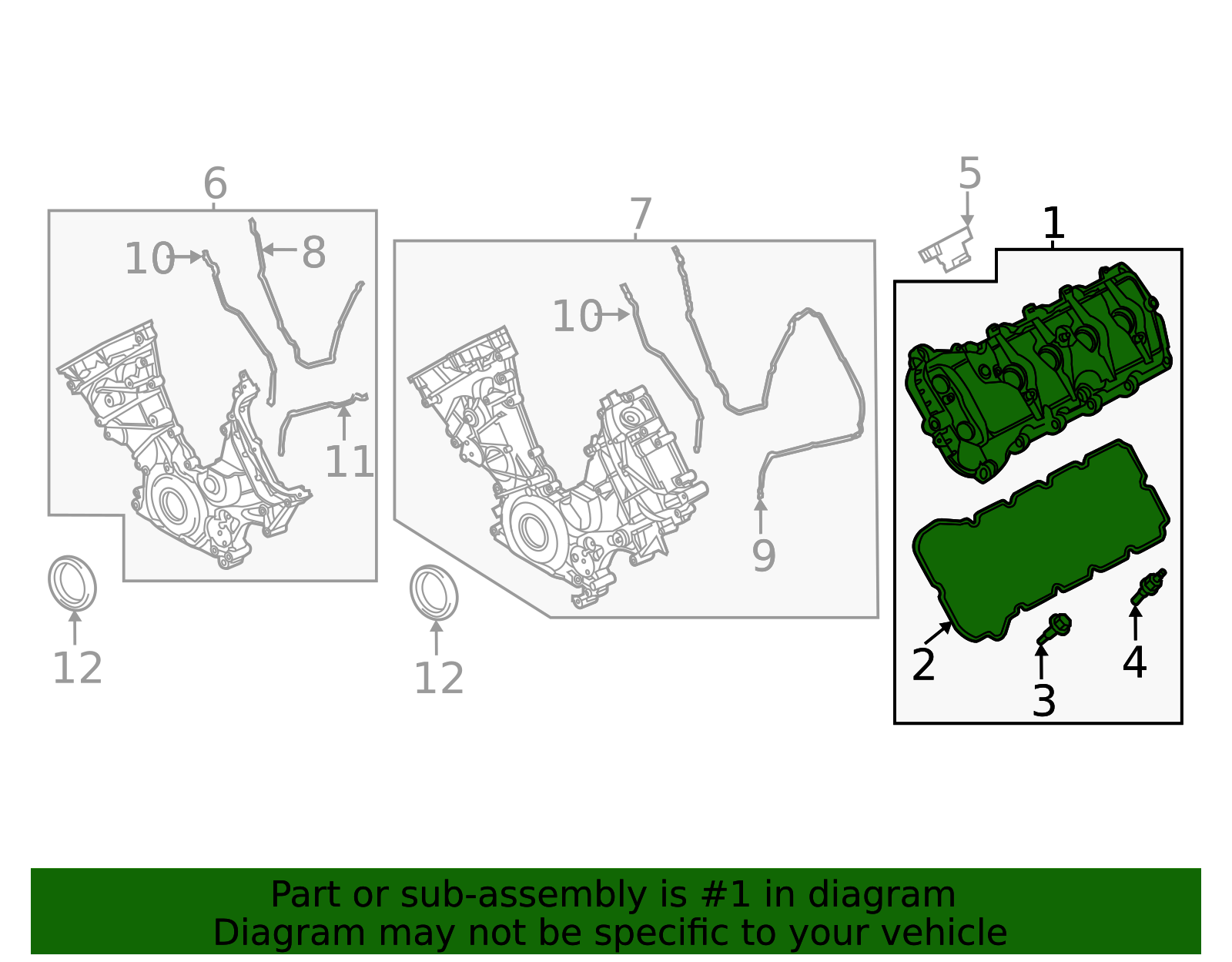 6
10
8
11
12
7
10
9
12
5
1
2
3
4

Part or sub-assembly is #1 in diagram
Diagram may not be specific to your vehicle