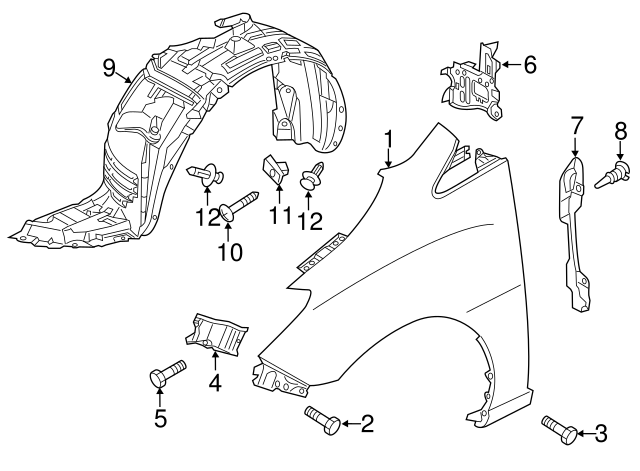 9
6
1
7
8
12
11
12
10
4
5
2
3