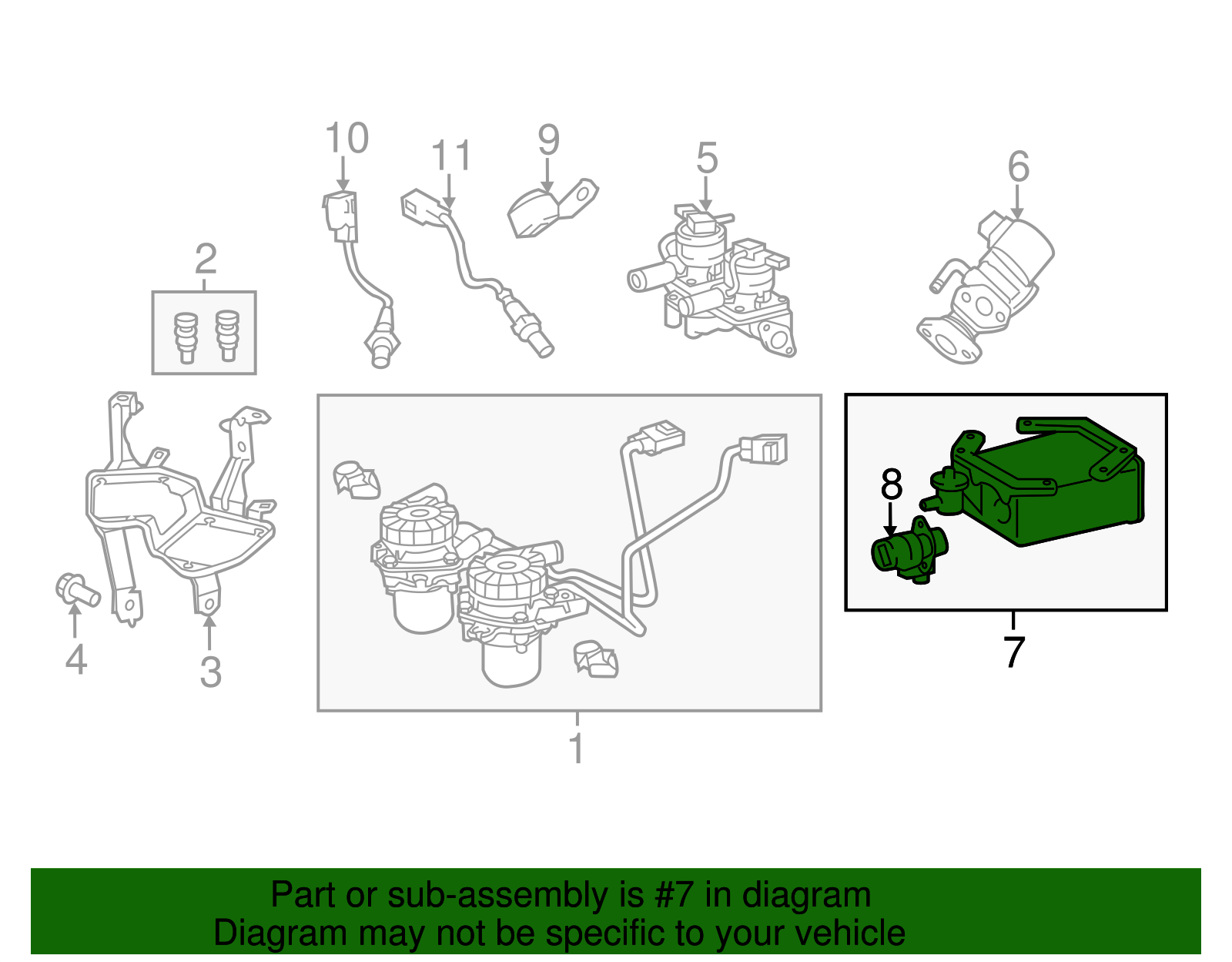 10
11
9
5
6
2
8
4
3
1
7

Part or sub-assembly is #7 in diagram
Diagram may not be specific to your vehicle