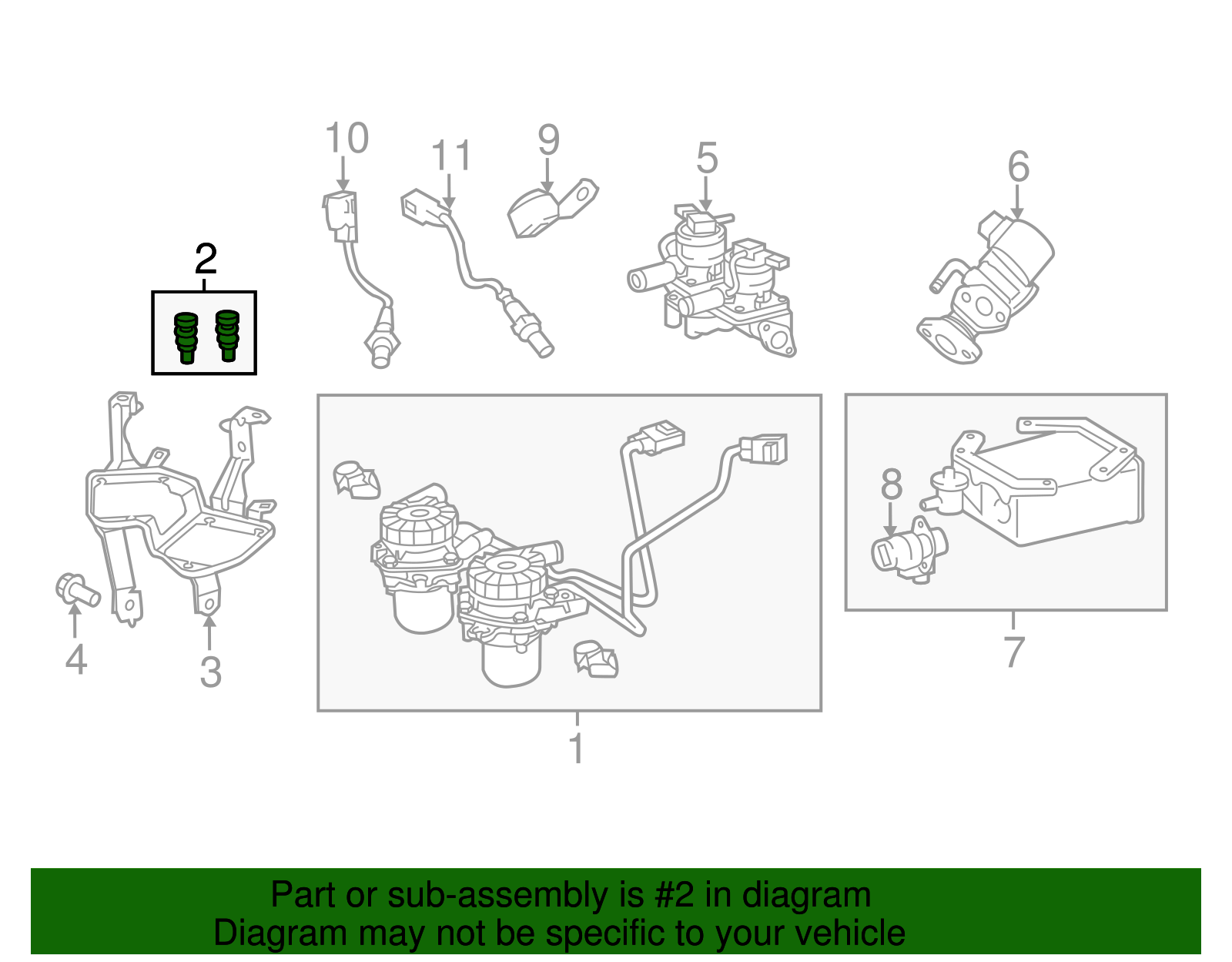 10
11
9
5
6
2
8
4
3
1
7

Part or sub-assembly is #2 in diagram
Diagram may not be specific to your vehicle