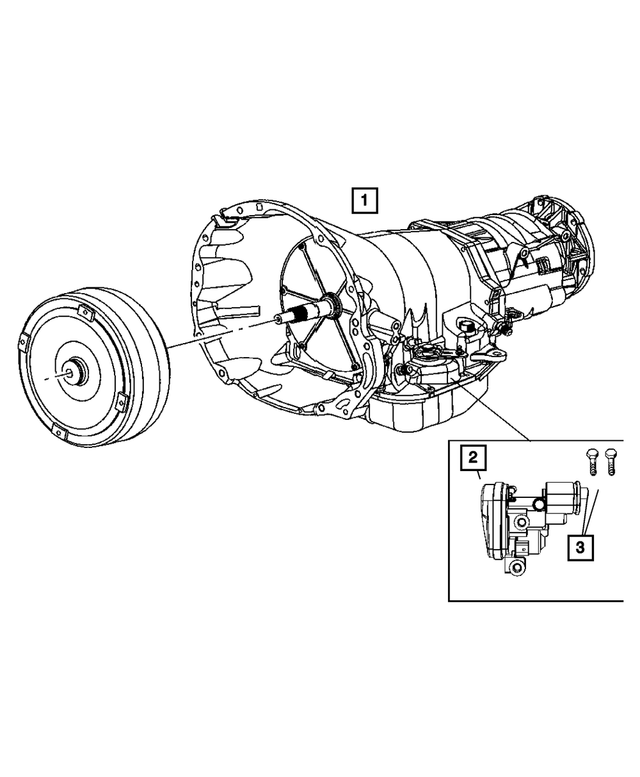 1

2

3