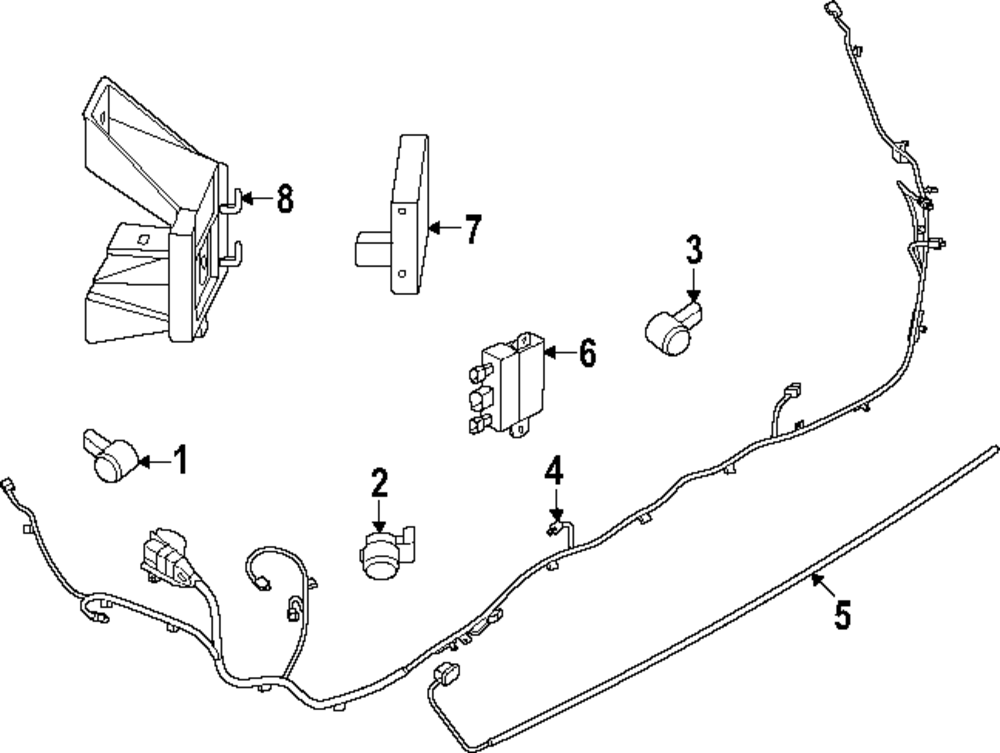 8
7
3
6
1
2
4
5