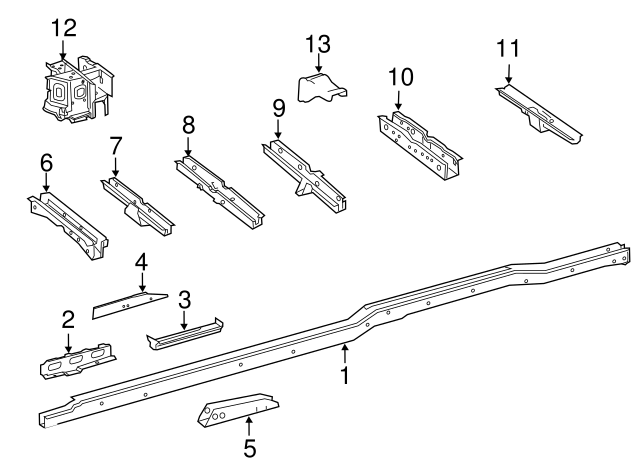 12
13
11
10
9
8
7
6
4
3
2
1
5