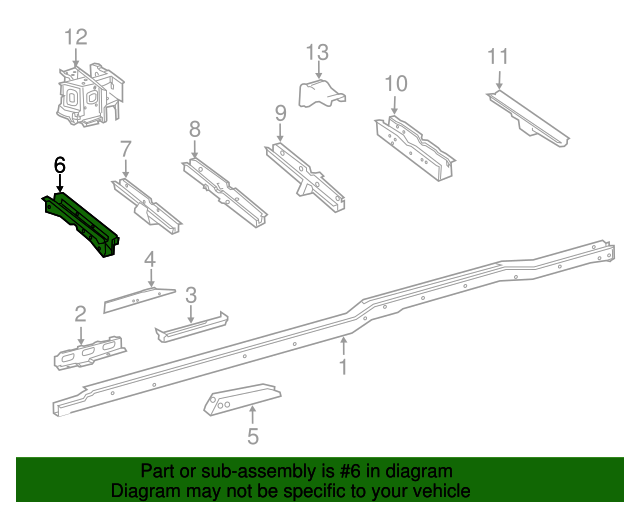 12
13
11
10
9
8
7
6
4
3
2
1
5

Part or sub-assembly is #6 in diagram
Diagram may not be specific to your vehicle