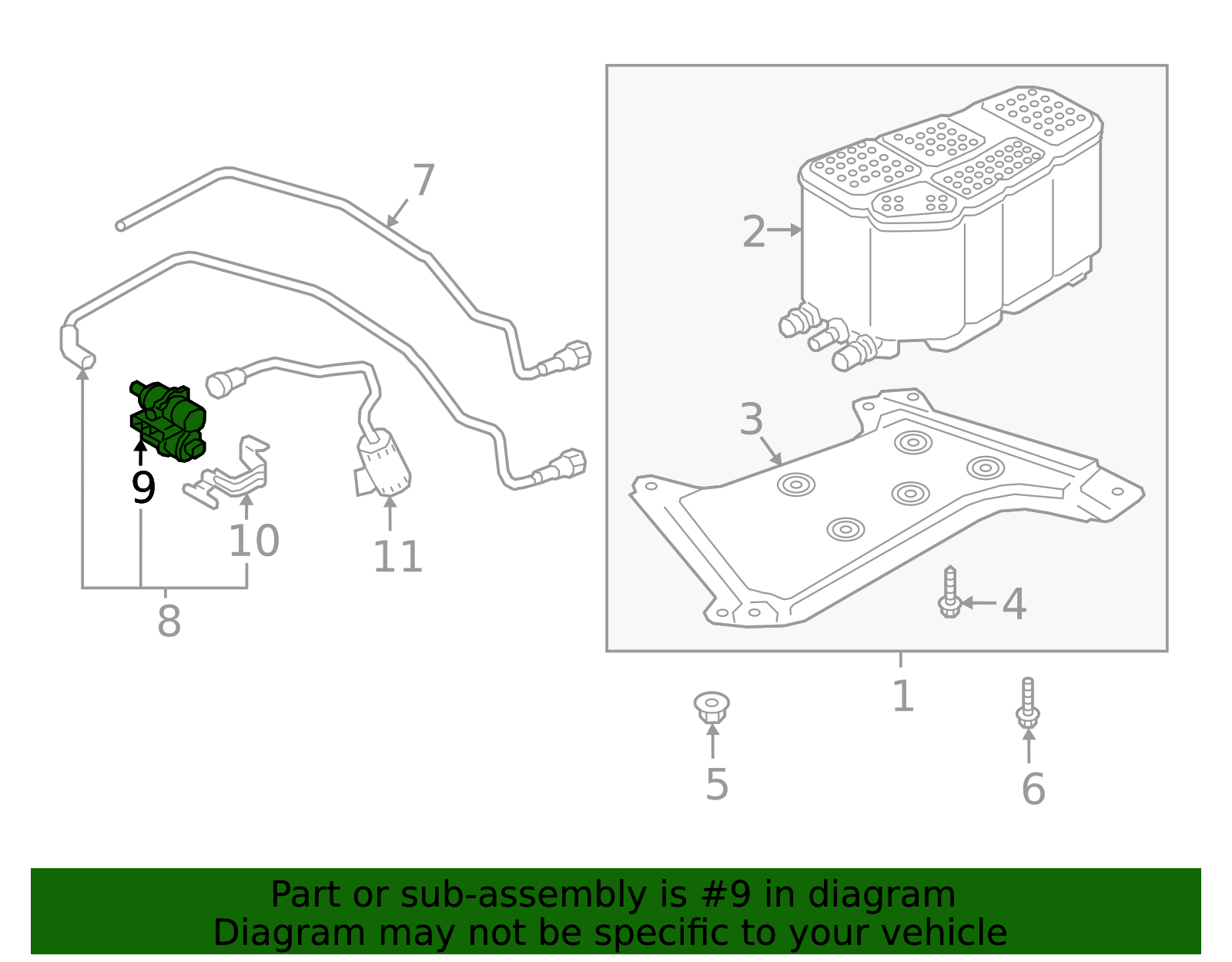 7
2
3
9
10
11
8
4
1
5
6

Part or sub-assembly is #9 in diagram
Diagram may not be specific to your vehicle