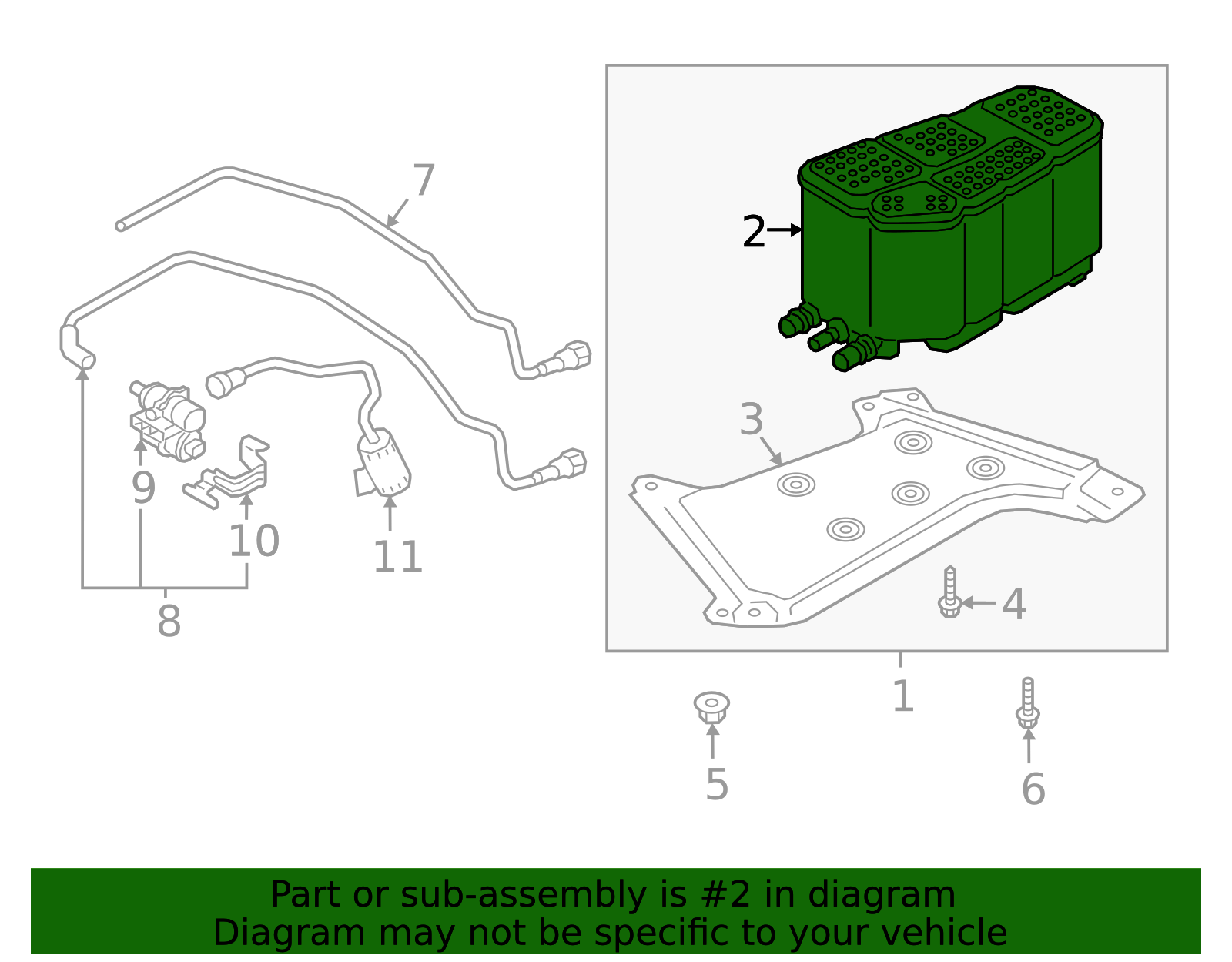 7
2
3
9
10
11
8
4
1
5
6

Part or sub-assembly is #2 in diagram
Diagram may not be specific to your vehicle