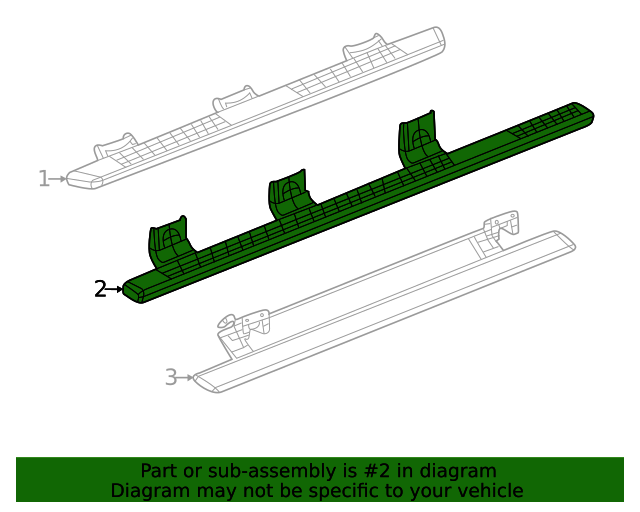 1
2
3

Part or sub-assembly is #2 in diagram
Diagram may not be specific to your vehicle