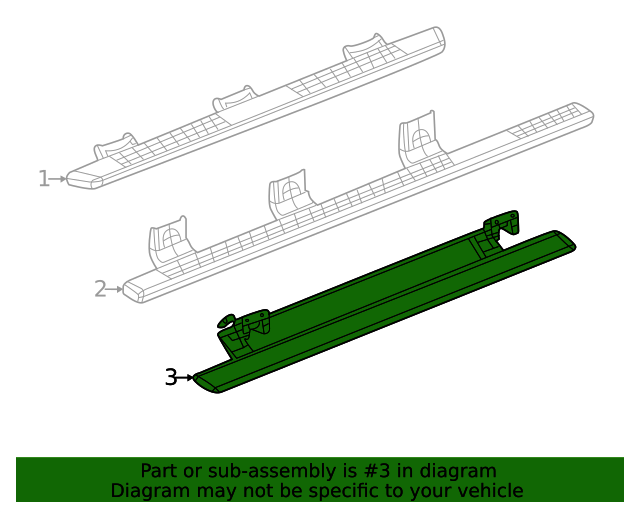 1
2
3
Part or sub-assembly is #3 in diagram
Diagram may not be specific to your vehicle