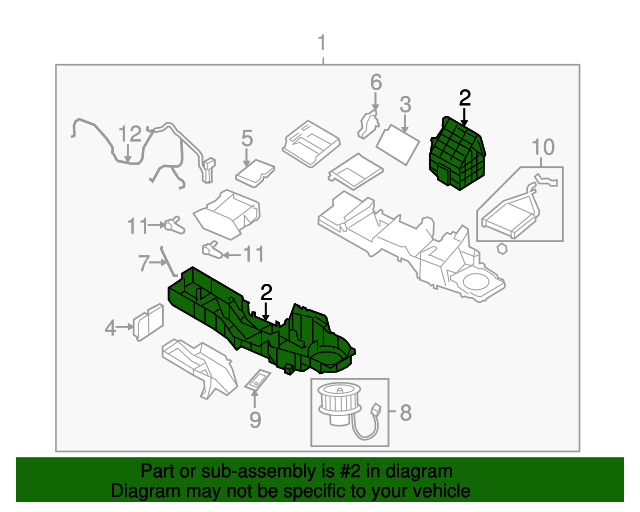 1
6
3
2
12
5
10
11
11
7
2
4
9
8

Part or sub-assembly is #2 in diagram
Diagram may not be specific to your vehicle