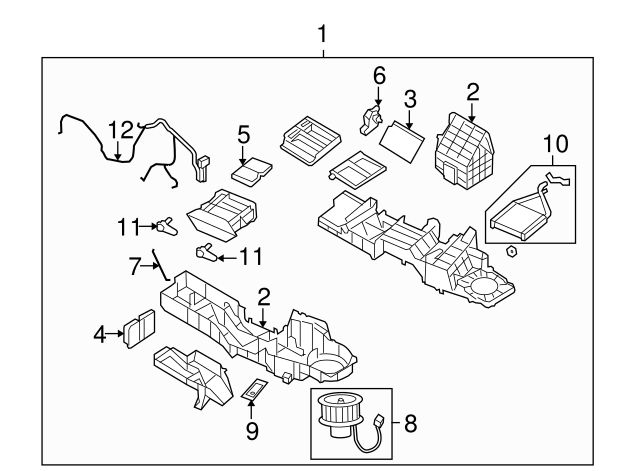 1
6
3
2
12
5
10
11
11
7
2
4
9
8