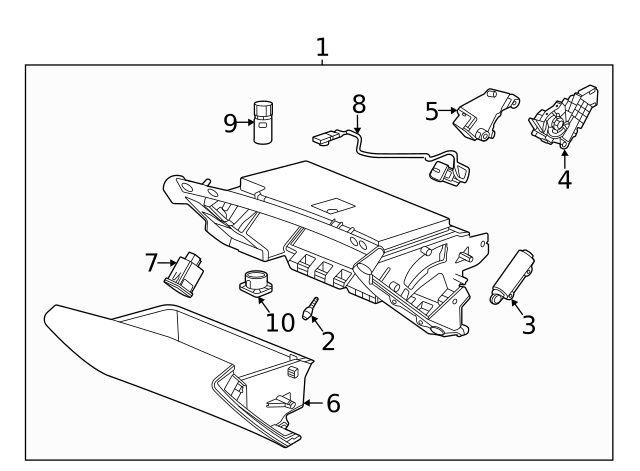 1
9
8
5
4
7
10
2
3
6