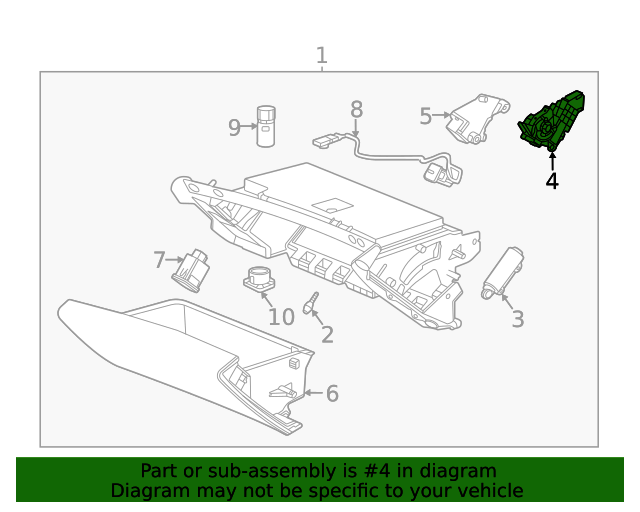 1

9
8
5
4
7
10
2
3
6

Part or sub-assembly is #4 in diagram
Diagram may not be specific to your vehicle