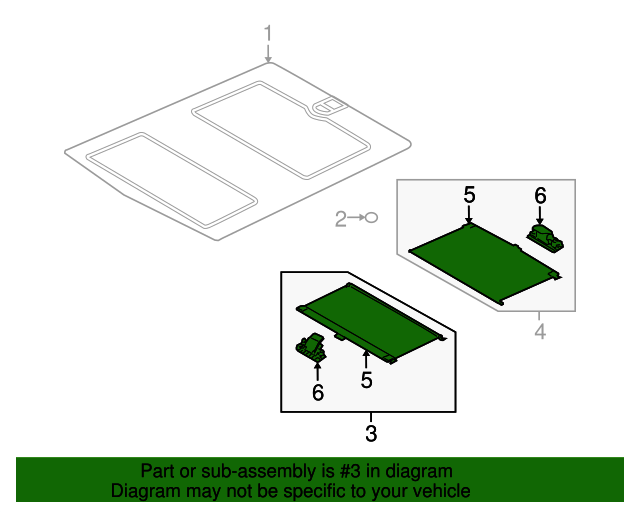 1

2

5

6

4

6

5

3

Part or sub-assembly is #3 in diagram
Diagram may not be specific to your vehicle