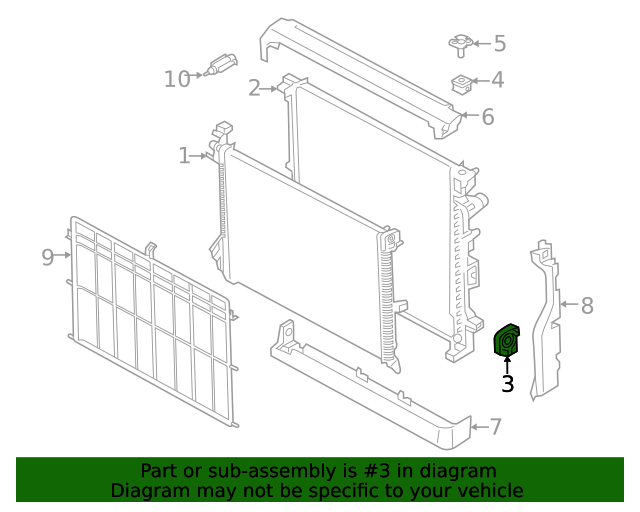 5
10
4
2
6
1
9
8
3
7

Part or sub-assembly is #3 in diagram
Diagram may not be specific to your vehicle