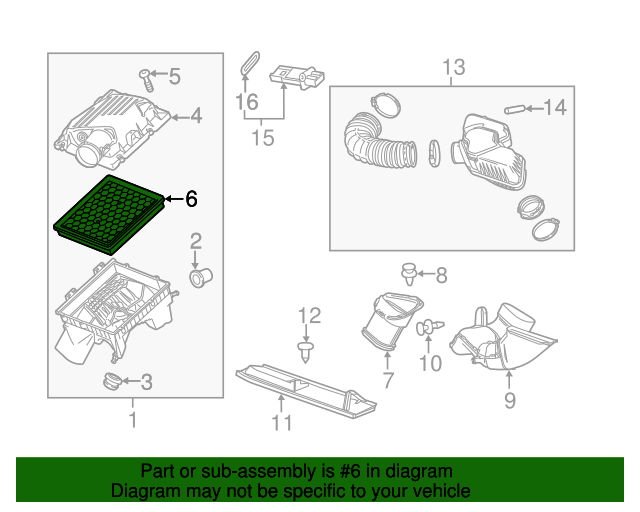 5
4
6
2
3
1
16
15
13
14
8
12
10
7
9
11

Part or sub-assembly is #6 in diagram
Diagram may not be specific to your vehicle