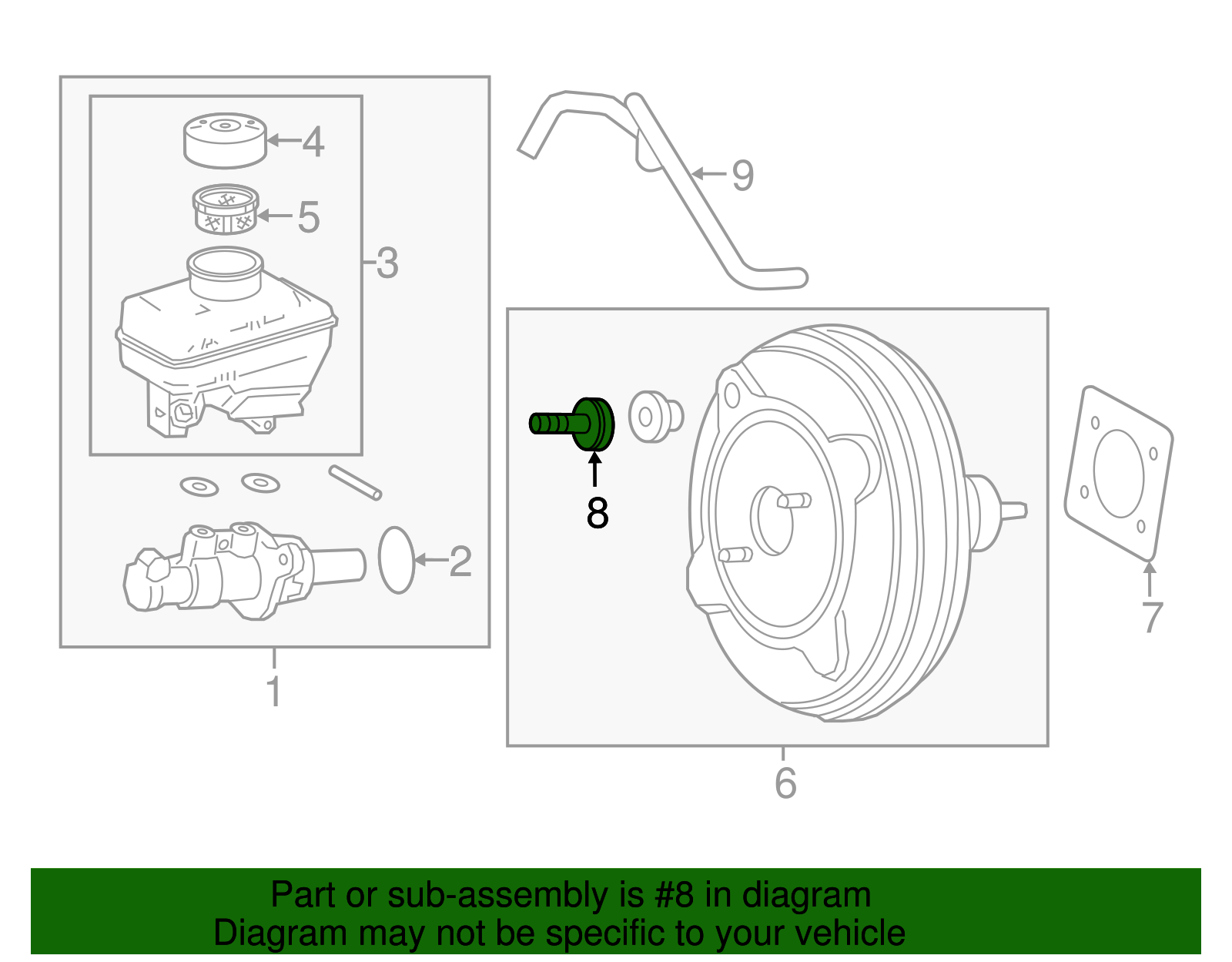 4
5
3
2
1
9
8
7
6

Part or sub-assembly is #8 in diagram
Diagram may not be specific to your vehicle