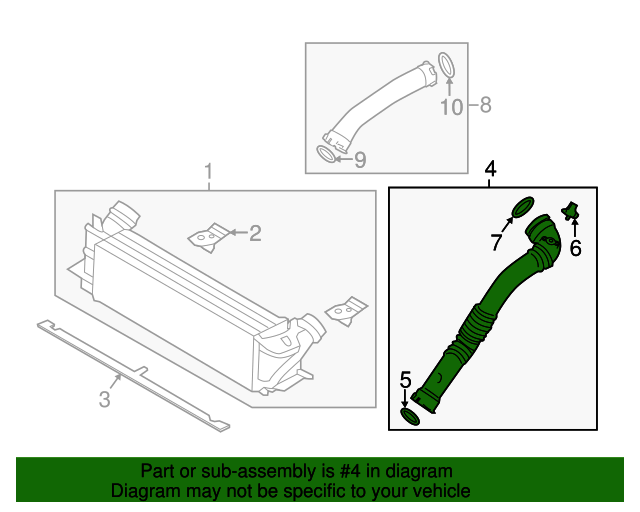 10
8
9
1
2
3
4
7
6
5

Part or sub-assembly is #4 in diagram
Diagram may not be specific to your vehicle