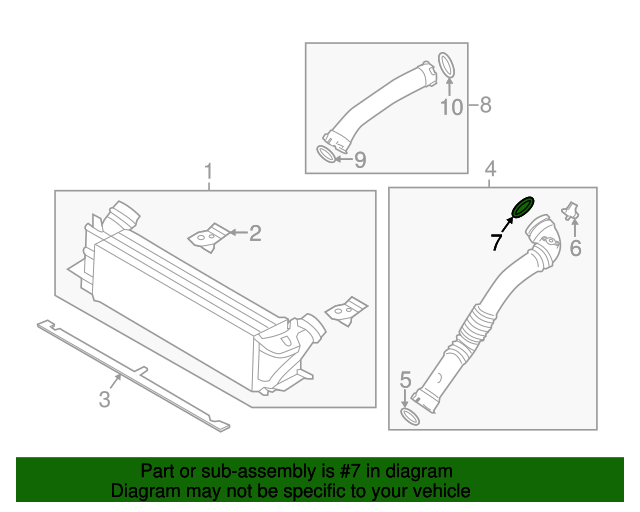 10
8
9
1
2
3
4
7
6
5

Part or sub-assembly is #7 in diagram
Diagram may not be specific to your vehicle