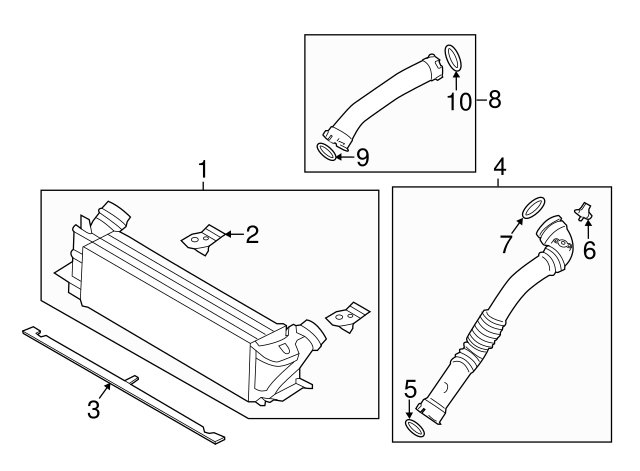 10
8
9
1
2
3
4
7
6
5