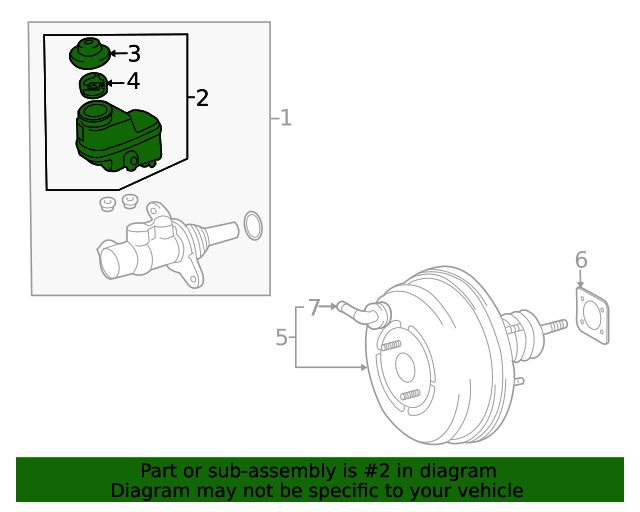 3
4
2
1
6
7
5

Part or sub-assembly is #2 in diagram
Diagram may not be specific to your vehicle