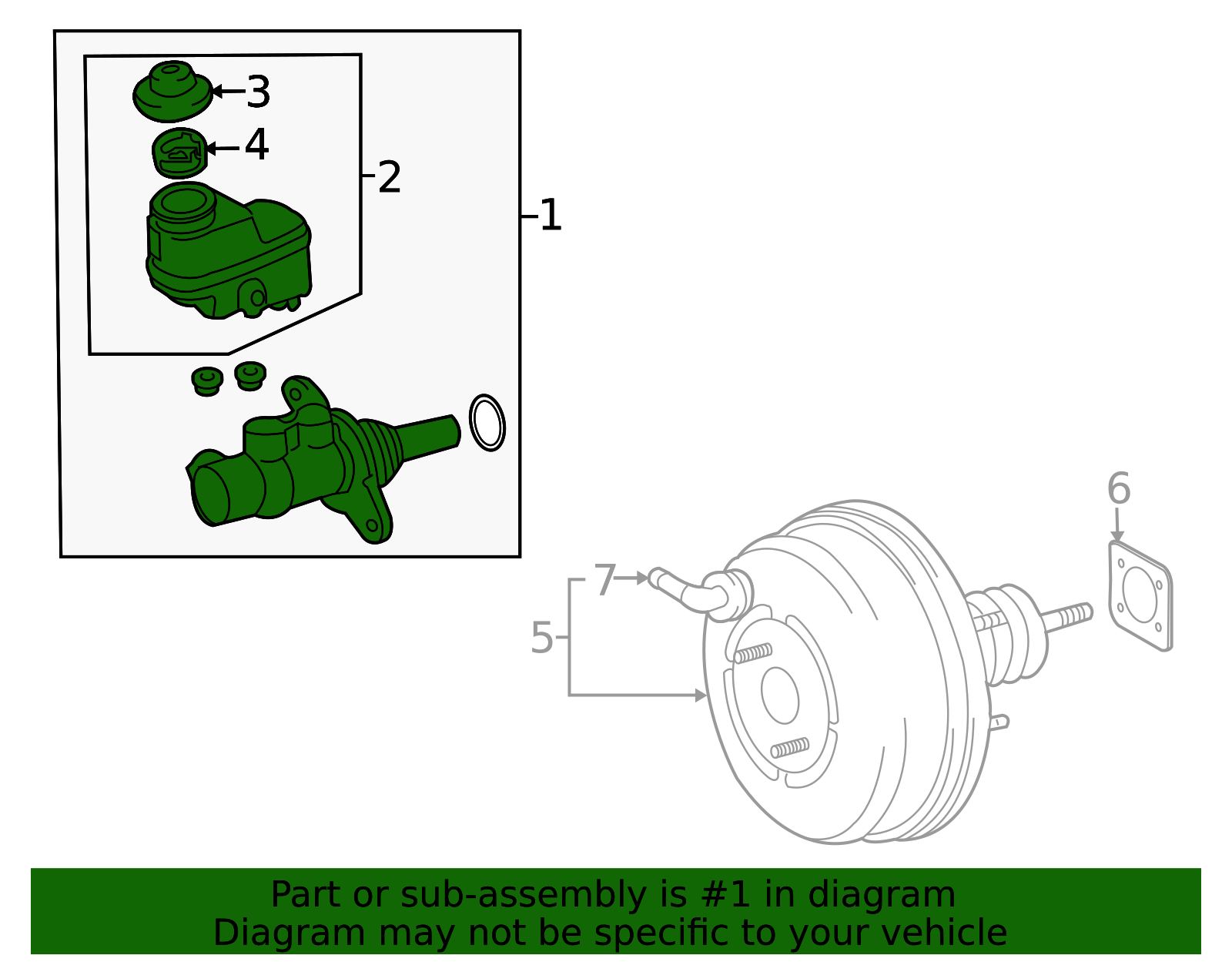 3
4
2
1
6
7
5

Part or sub-assembly is #1 in diagram
Diagram may not be specific to your vehicle