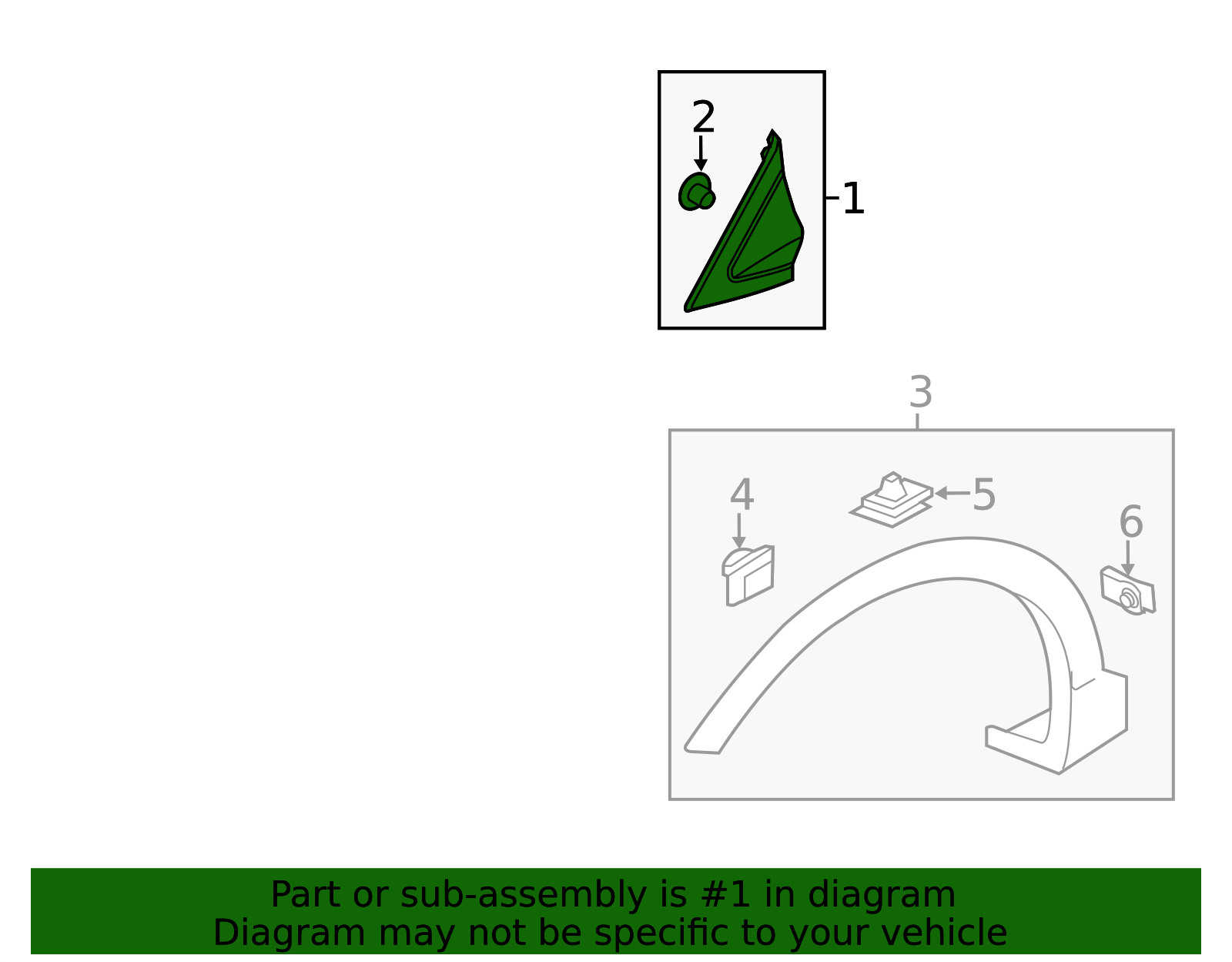 2
1
3
4
5
6
Part or sub-assembly is #1 in diagram
Diagram may not be specific to your vehicle