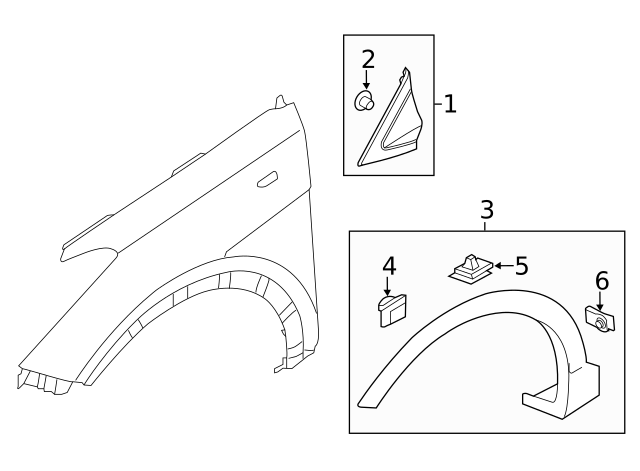 2
1
3
4
5
6