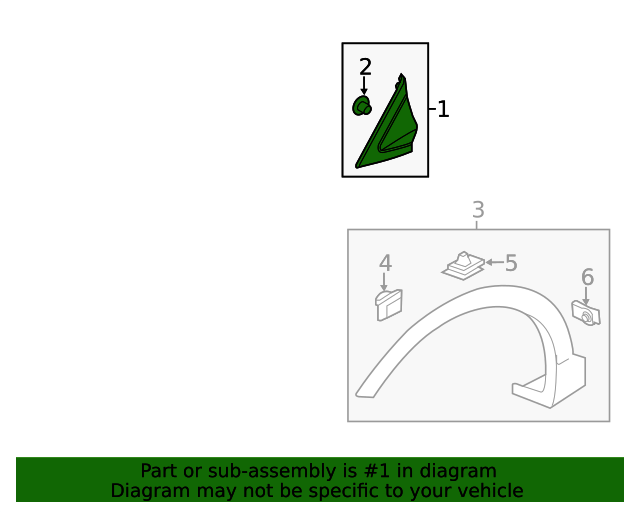 2

1

3

4

5

6

Part or sub-assembly is #1 in diagram
Diagram may not be specific to your vehicle