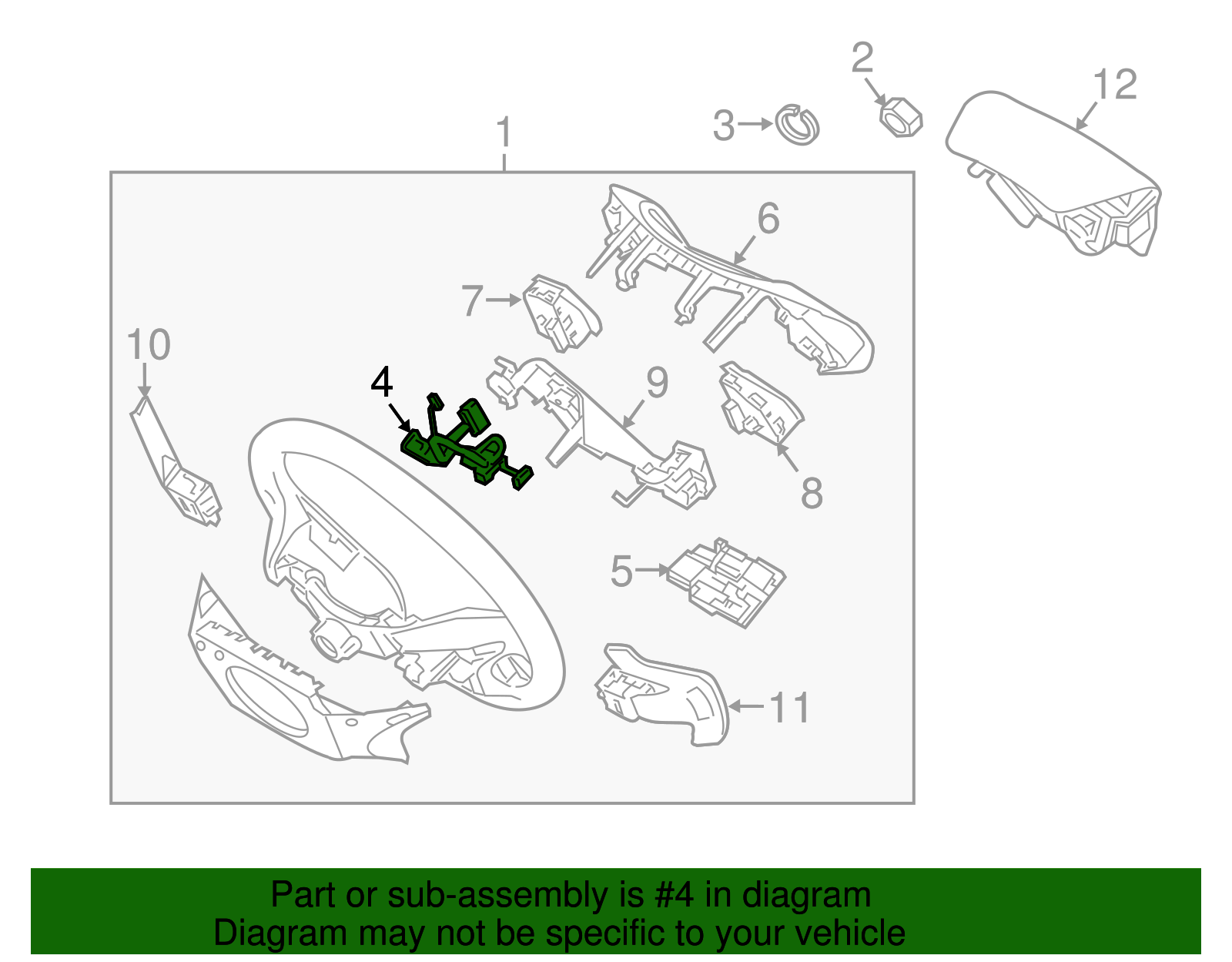 2
12
3
1
6
7
10
4
9
8
5
11

Part or sub-assembly is #4 in diagram
Diagram may not be specific to your vehicle