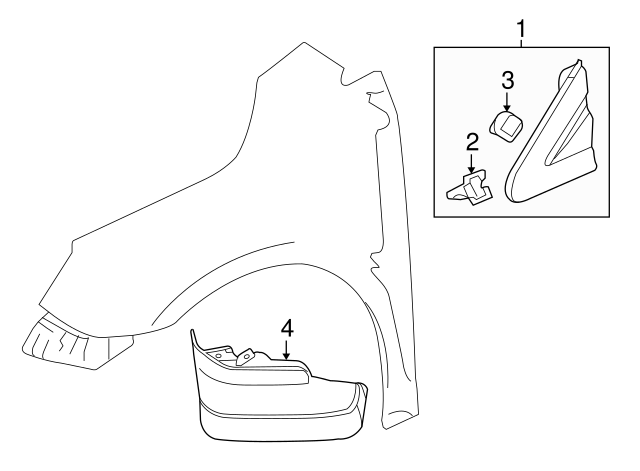 1
3
2
4