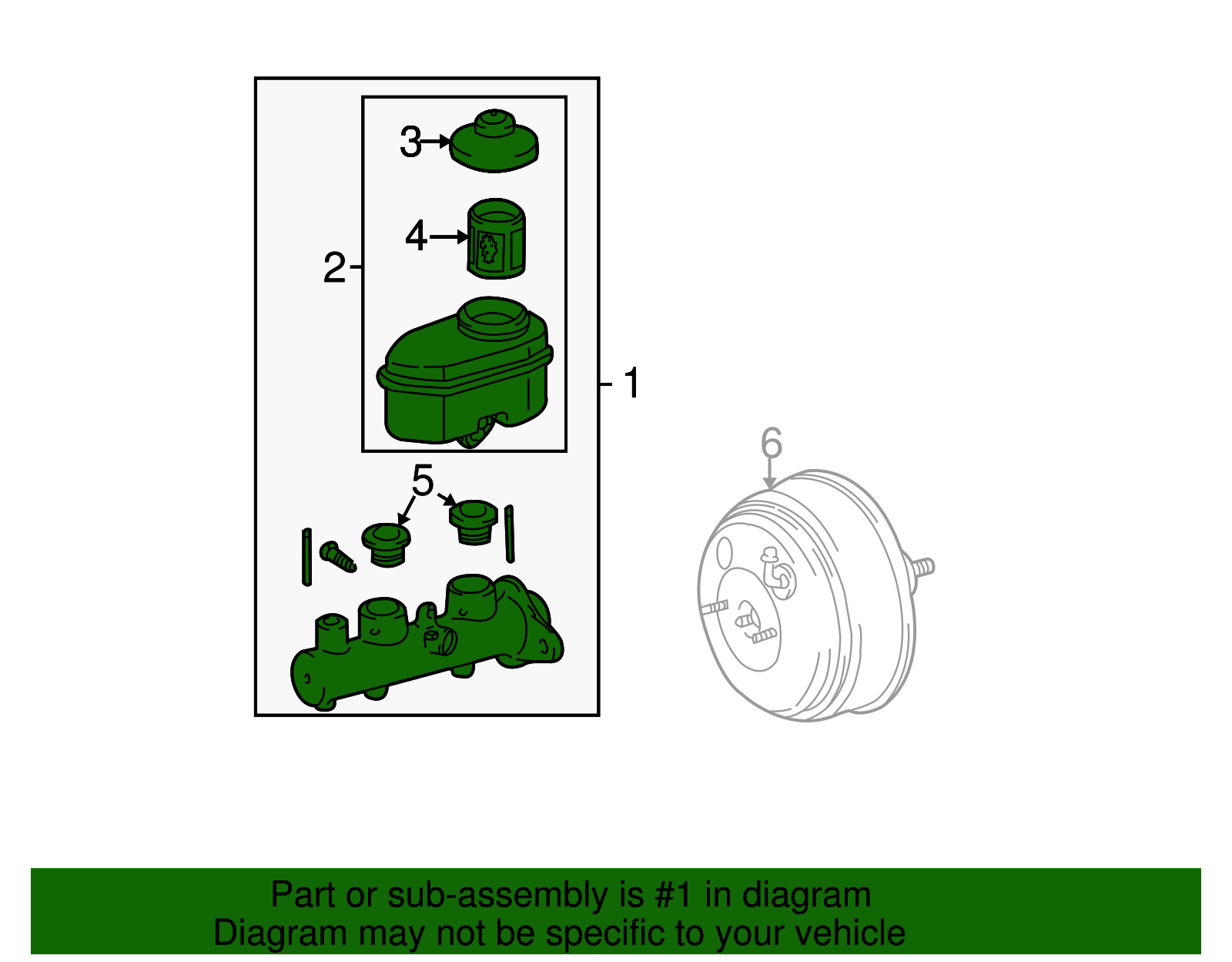 3
4
2
1
5
6

Part or sub-assembly is #1 in diagram
Diagram may not be specific to your vehicle