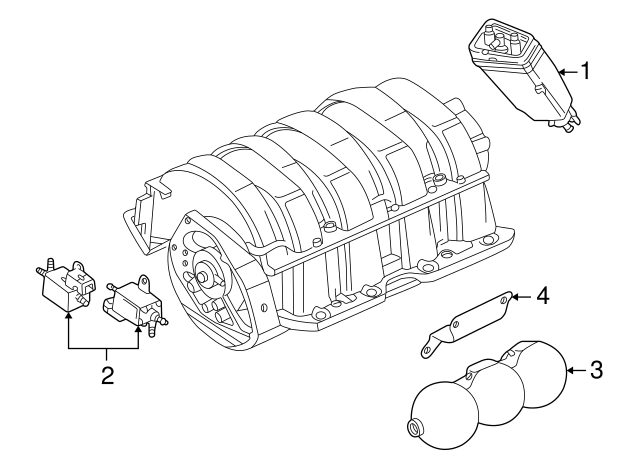 1
2
4
3