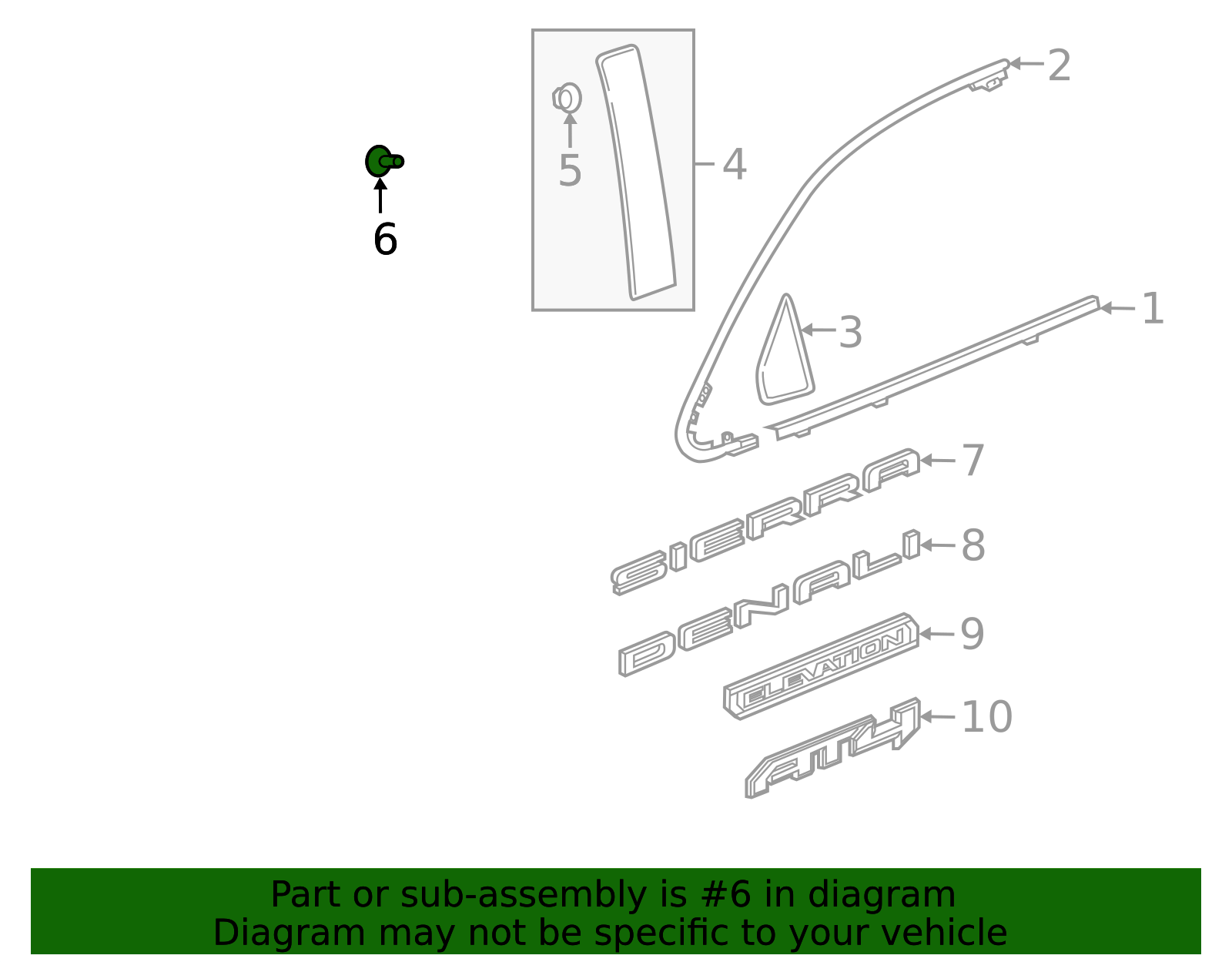 2

5

4

6

1

3

SIERRA

7

DENALI

8

ELEVATION

9

AT4

10

Part or sub-assembly is #6 in diagram
Diagram may not be specific to your vehicle