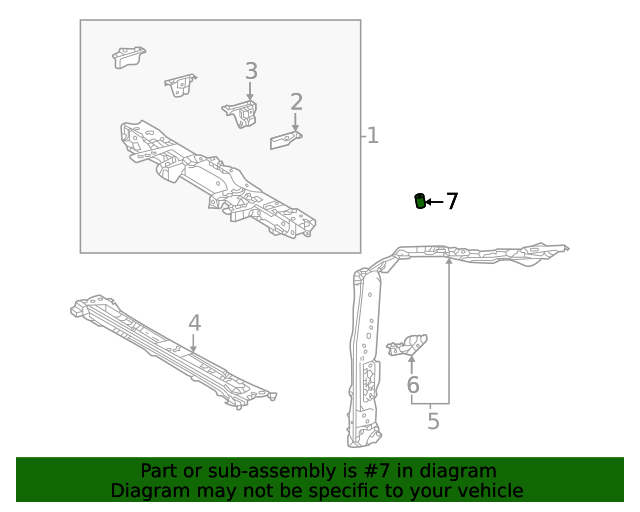 3
2
1
7
4
6
5
Part or sub-assembly is #7 in diagram
Diagram may not be specific to your vehicle