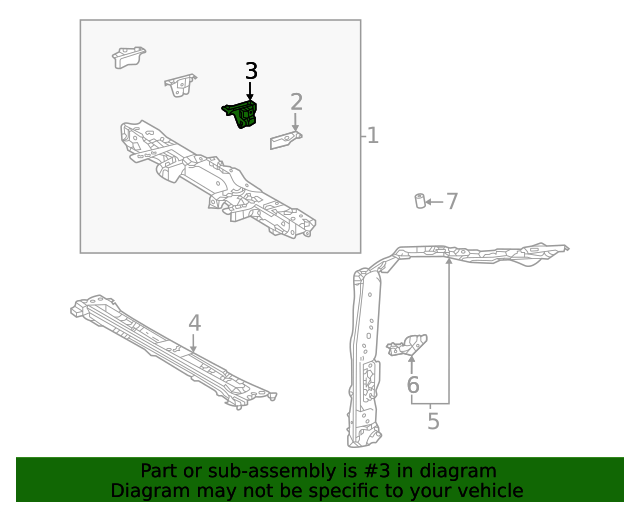 3
2
1
7
4
6
5

Part or sub-assembly is #3 in diagram
Diagram may not be specific to your vehicle