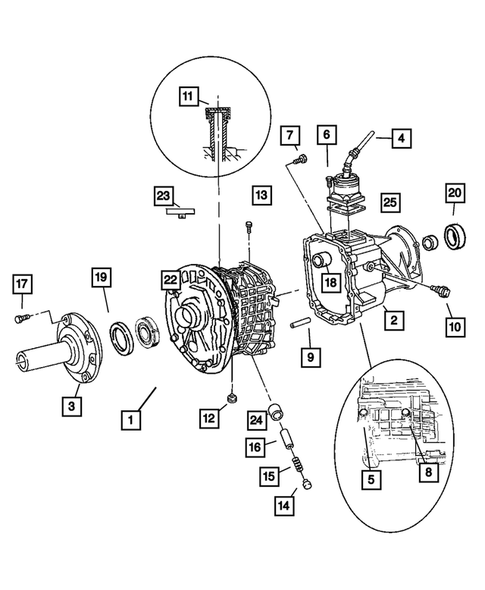 11
7
6
4
23
13
25
20
17
19
22
18
2
10
9
3
1
12
24
16
15
14
5
8