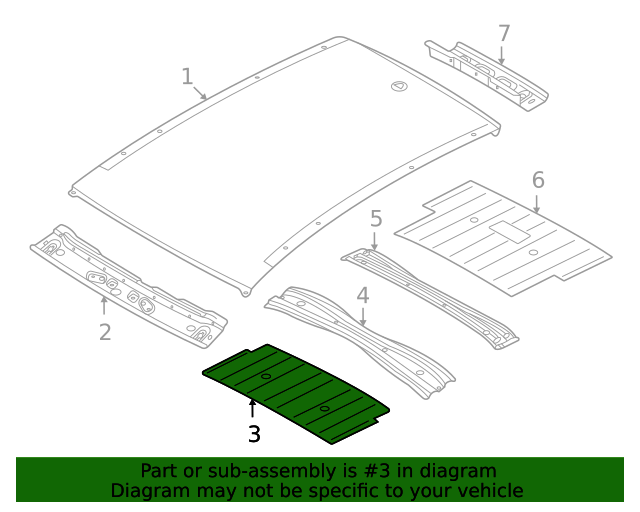 1
7
6
5
4
2
3

Part or sub-assembly is #3 in diagram
Diagram may not be specific to your vehicle