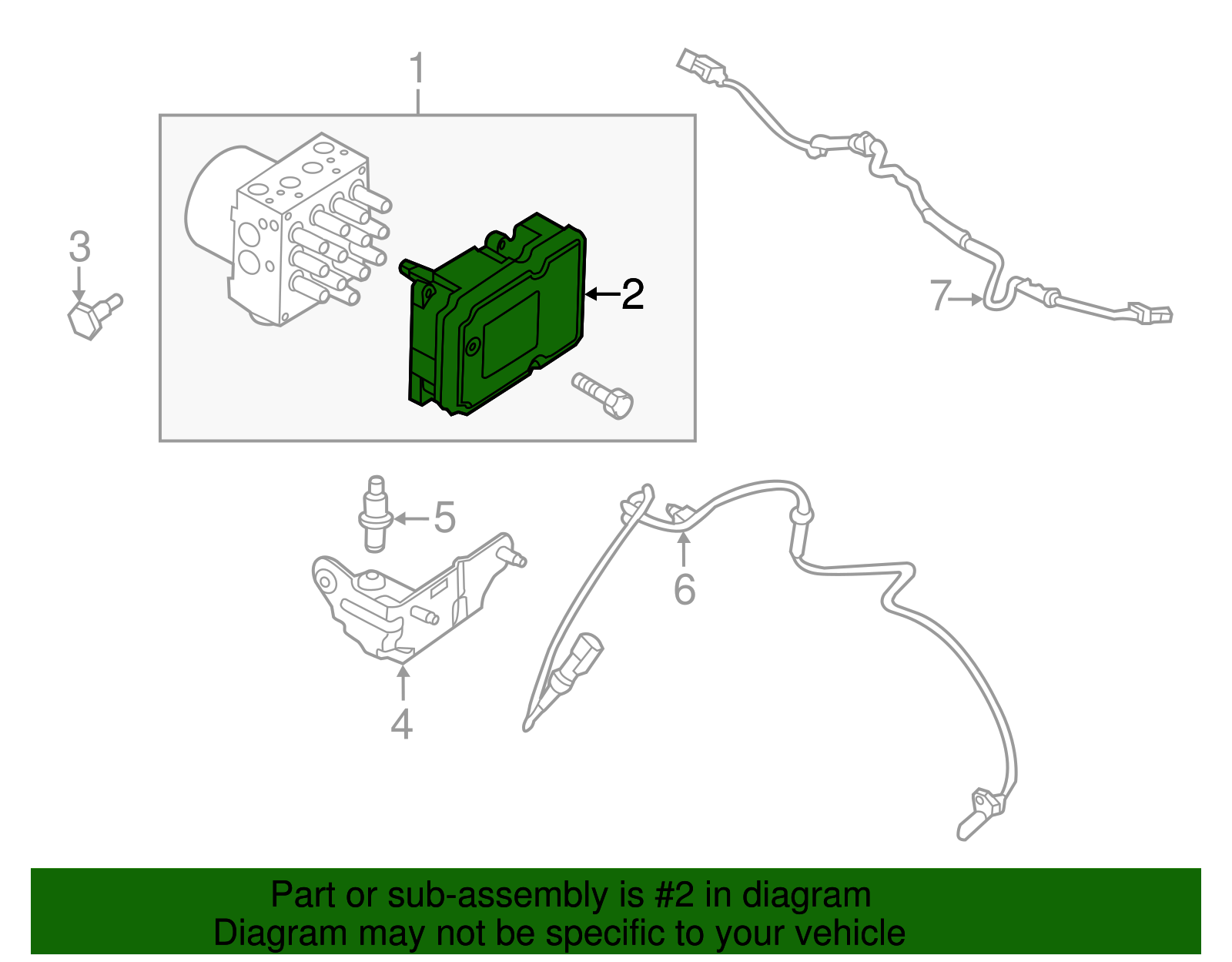 1
3
2
7
5
6
4
Part or sub-assembly is #2 in diagram
Diagram may not be specific to your vehicle