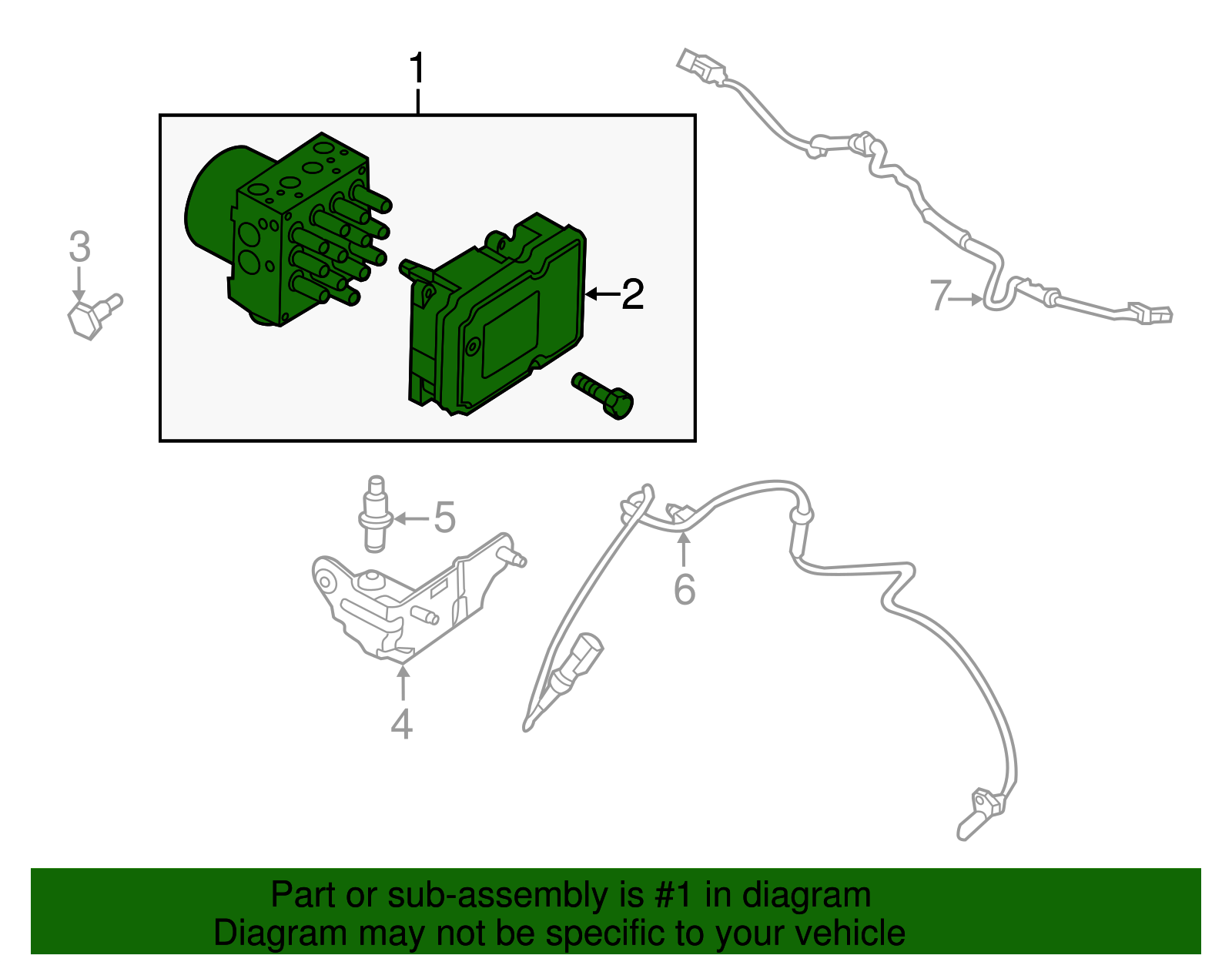 1
3
2
7
5
6
4
Part or sub-assembly is #1 in diagram
Diagram may not be specific to your vehicle