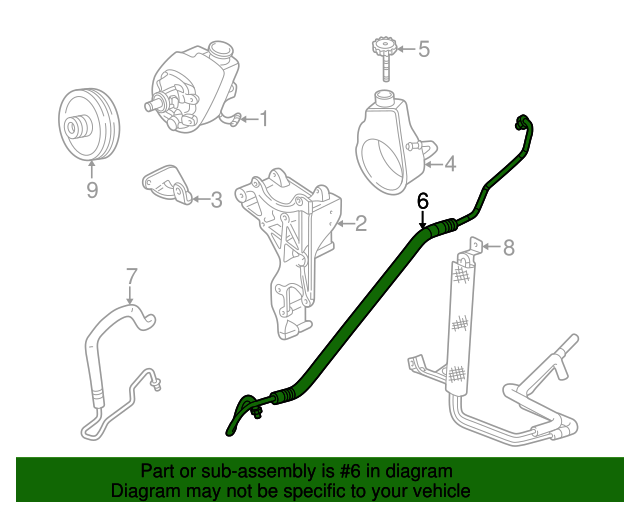 5
1
4
9
3
6
2
8
7

Part or sub-assembly is #6 in diagram
Diagram may not be specific to your vehicle