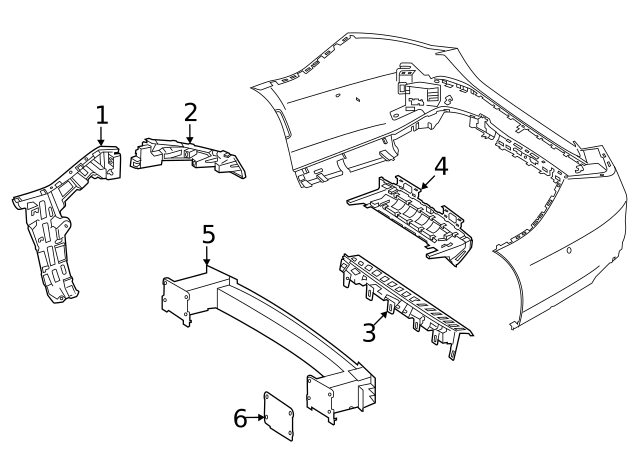 1
2
4
5
3
6