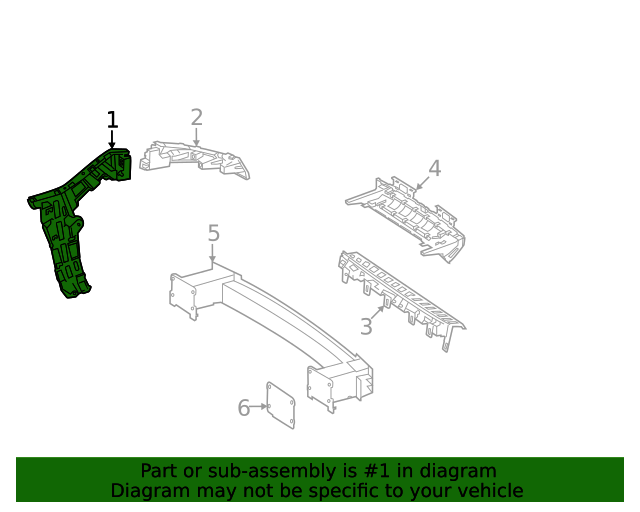 1
2
4
5
3
6

Part or sub-assembly is #1 in diagram
Diagram may not be specific to your vehicle