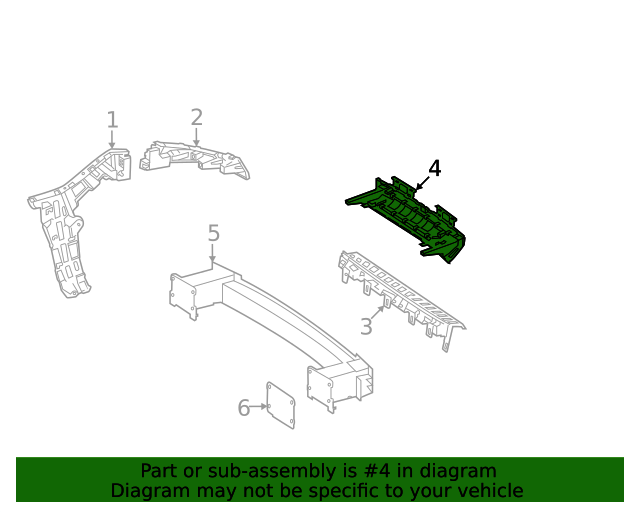 1
2
4
5
3
6

Part or sub-assembly is #4 in diagram
Diagram may not be specific to your vehicle