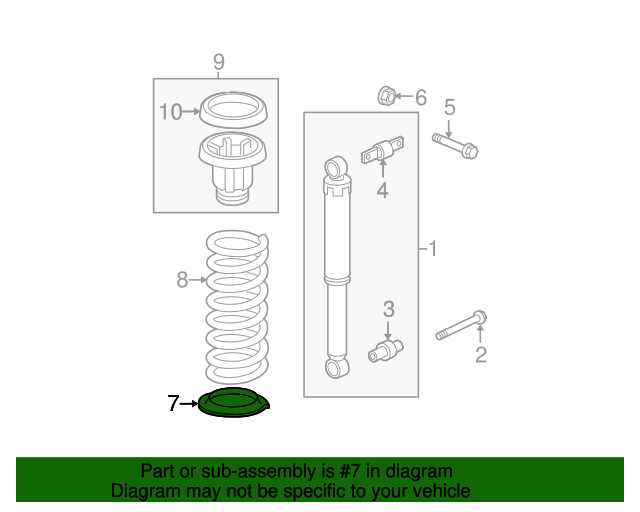 9
10
6
5
4
1
8
3
2
7

Part or sub-assembly is #7 in diagram
Diagram may not be specific to your vehicle