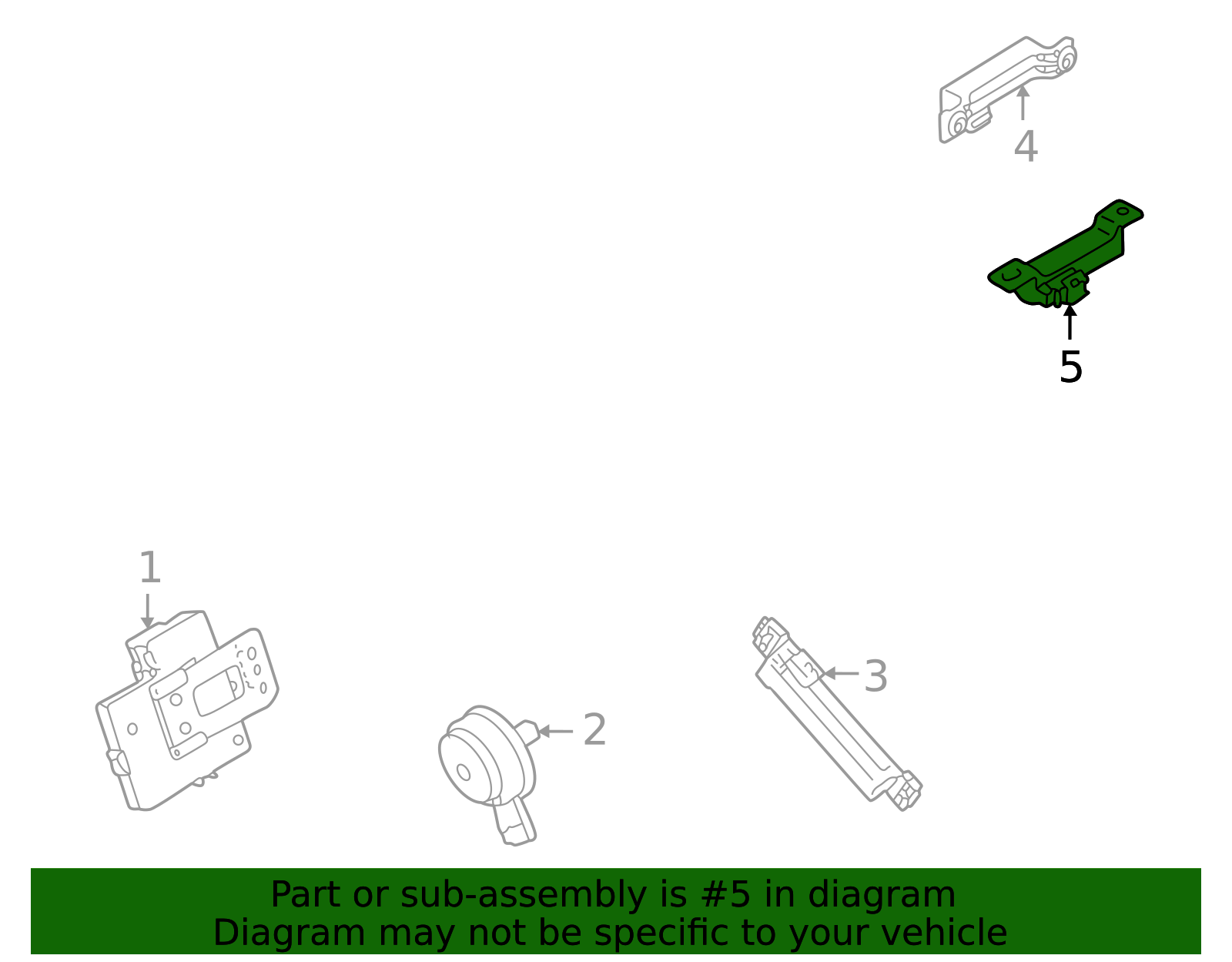 4

5

1

2

3

Part or sub-assembly is #5 in diagram
Diagram may not be specific to your vehicle