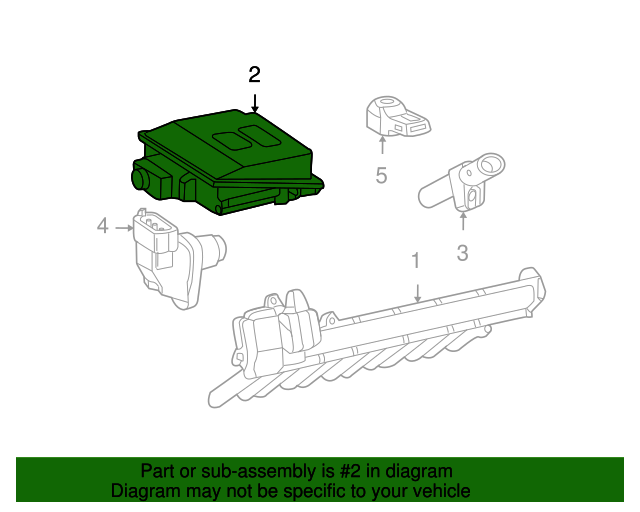 2
5
4
3
1

Part or sub-assembly is #2 in diagram
Diagram may not be specific to your vehicle