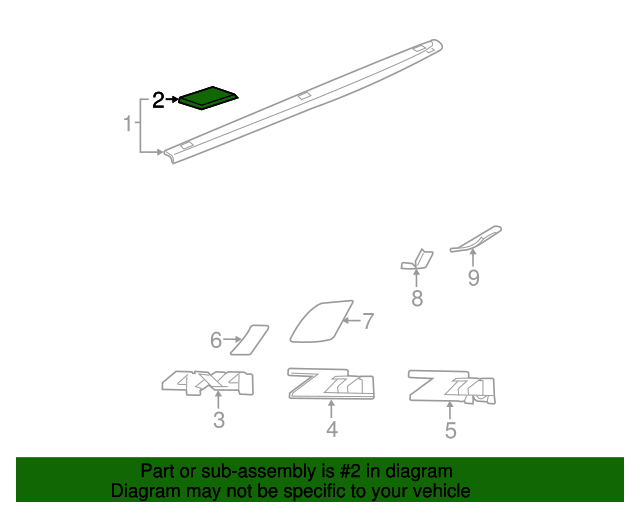 2
1
9
8
7
6
4X4
Z71
Z71
3
4
5
Part or sub-assembly is #2 in diagram
Diagram may not be specific to your vehicle