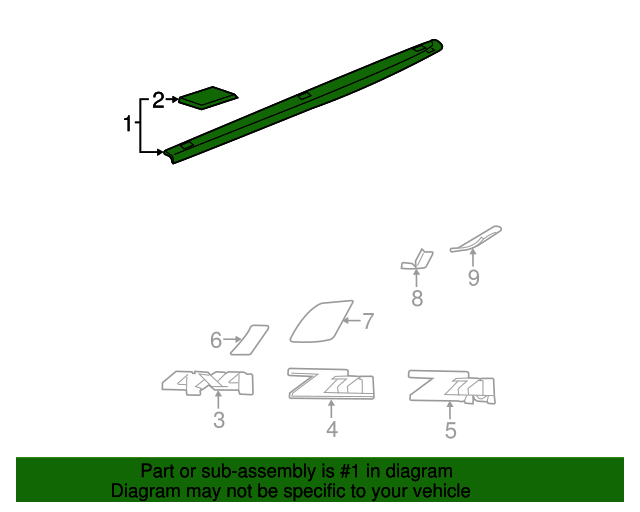 2
1
9
8
7
6
4X4
Z71
Z71
3
4
5

Part or sub-assembly is #1 in diagram
Diagram may not be specific to your vehicle