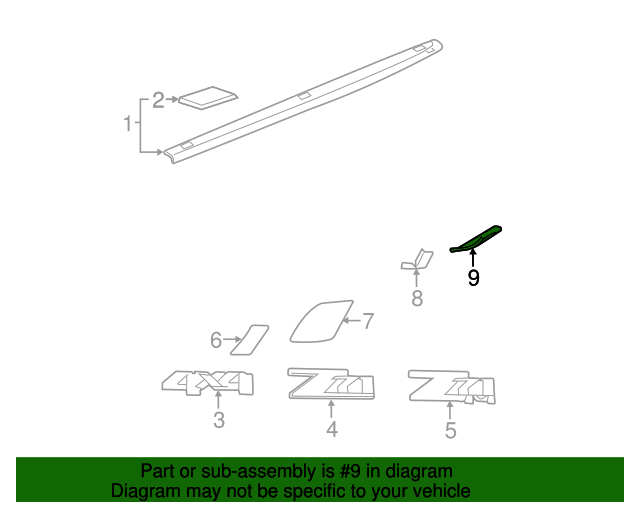 2
1
9
8
7
6
4X4
Z71
Z71
3
4
5

Part or sub-assembly is #9 in diagram
Diagram may not be specific to your vehicle